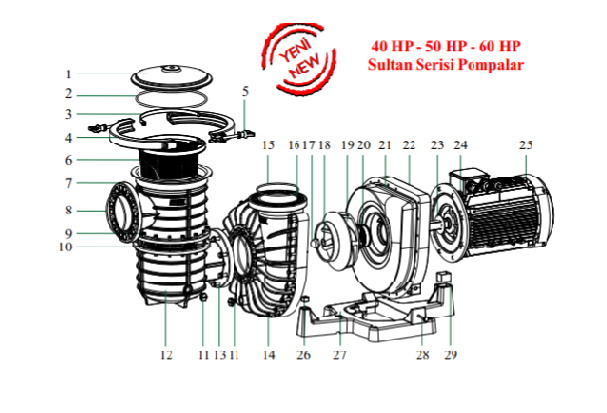 YENİ
NEW

40 HP - 50 HP - 60 HP
Sultan Serisi Pompalar

1
2
3
4
5
6
7
8
9
10
15
16
17
18
19
20
21
22
23
24
25
12
11
13
11
14
26
27
28
29